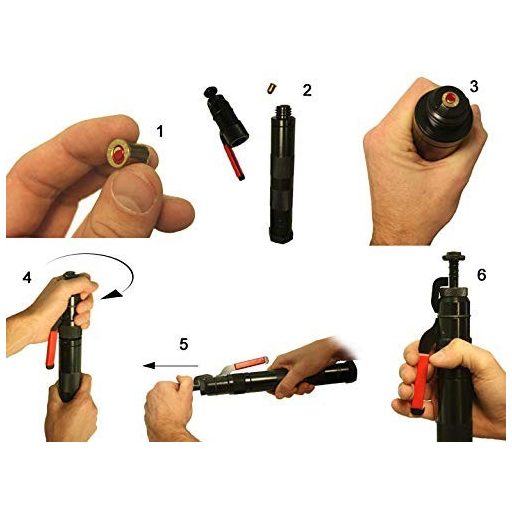 1

2

3

4

5

6